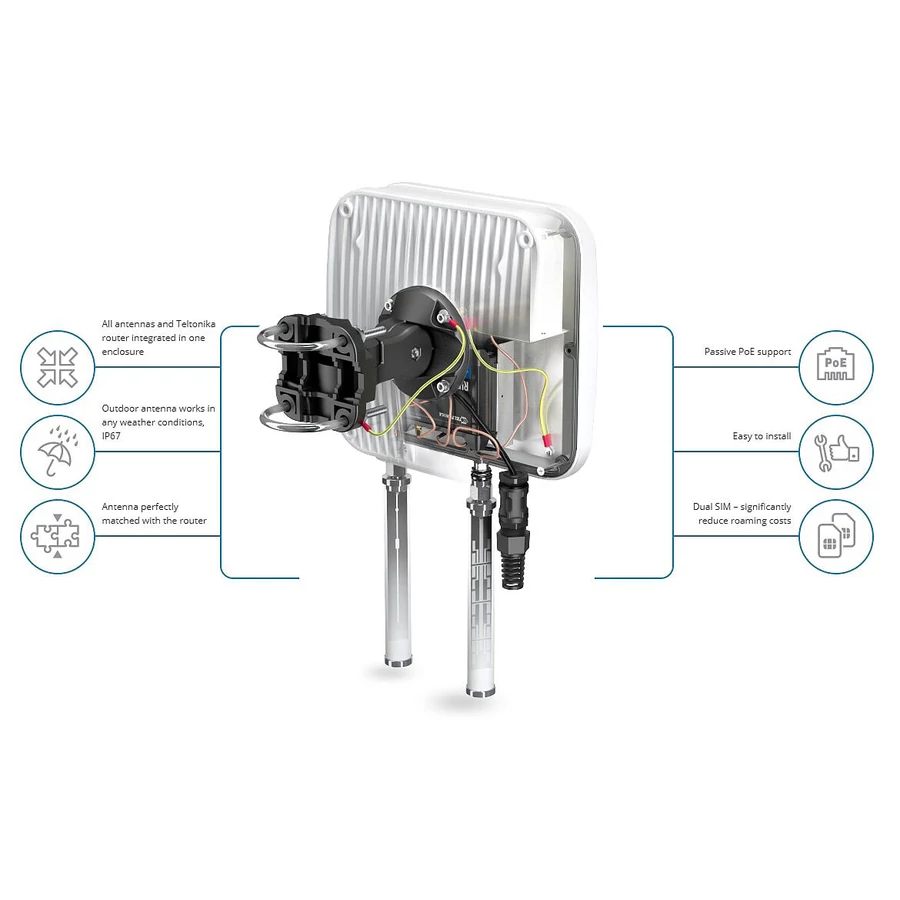 All antennas and Teltonika router integrated in one enclosure

Outdoor antenna works in any weather conditions, IP67

Antenna perfectly matched with the router

Passive PoE support

PoE

Easy to install

Dual SIM – significantly reduce roaming costs