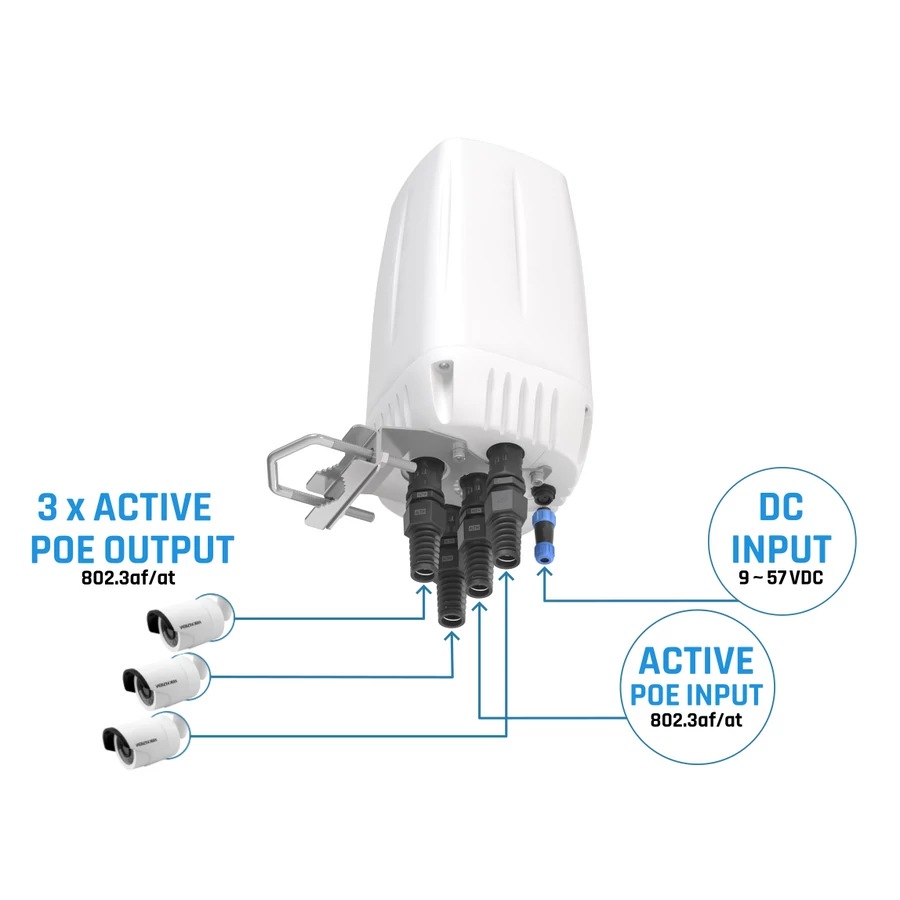 3 x ACTIVE
POE OUTPUT
802.3af/at

DC
INPUT
9 ~ 57 VDC

ACTIVE
POE INPUT
802.3af/at