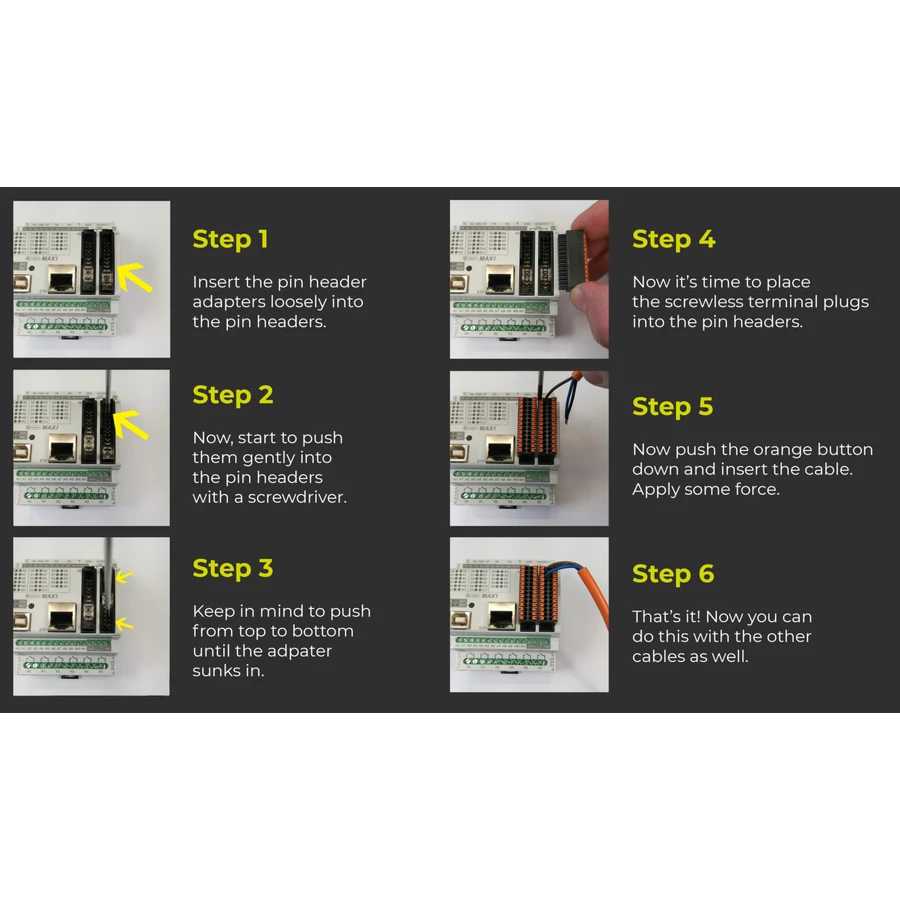 Step 1

Insert the pin header adapters loosely into the pin headers.

Step 2

Now, start to push them gently into the pin headers with a screwdriver.

Step 3

Keep in mind to push from top to bottom until the adpater sunks in.

Step 4

Now it's time to place the screwless terminal plugs into the pin headers.

Step 5

Now push the orange button down and insert the cable. Apply some force.

Step 6

That's it! Now you can do this with the other cables as well.