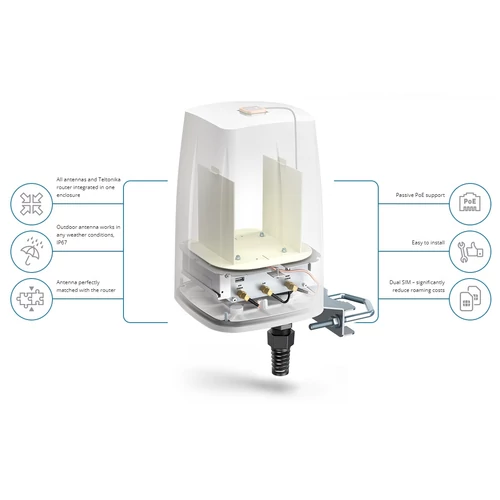 All antennas and Teltonika router integrated in one enclosure

Outdoor antenna works in any weather conditions, IP67

Antenna perfectly matched with the router

Passive PoE support

PoE

Easy to install

Dual SIM – significantly reduce roaming costs