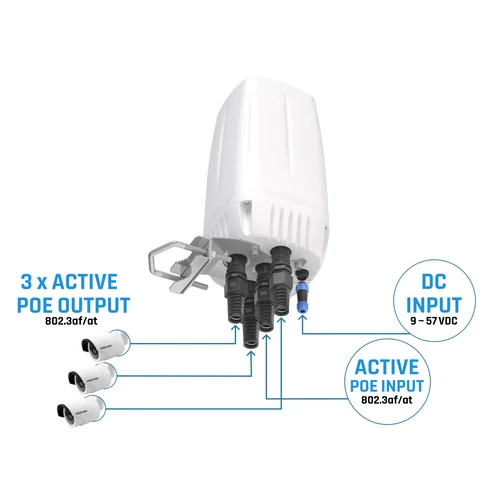 3 x ACTIVE
POE OUTPUT
802.3af/at

DC
INPUT
9 ~ 57 VDC

ACTIVE
POE INPUT
802.3af/at